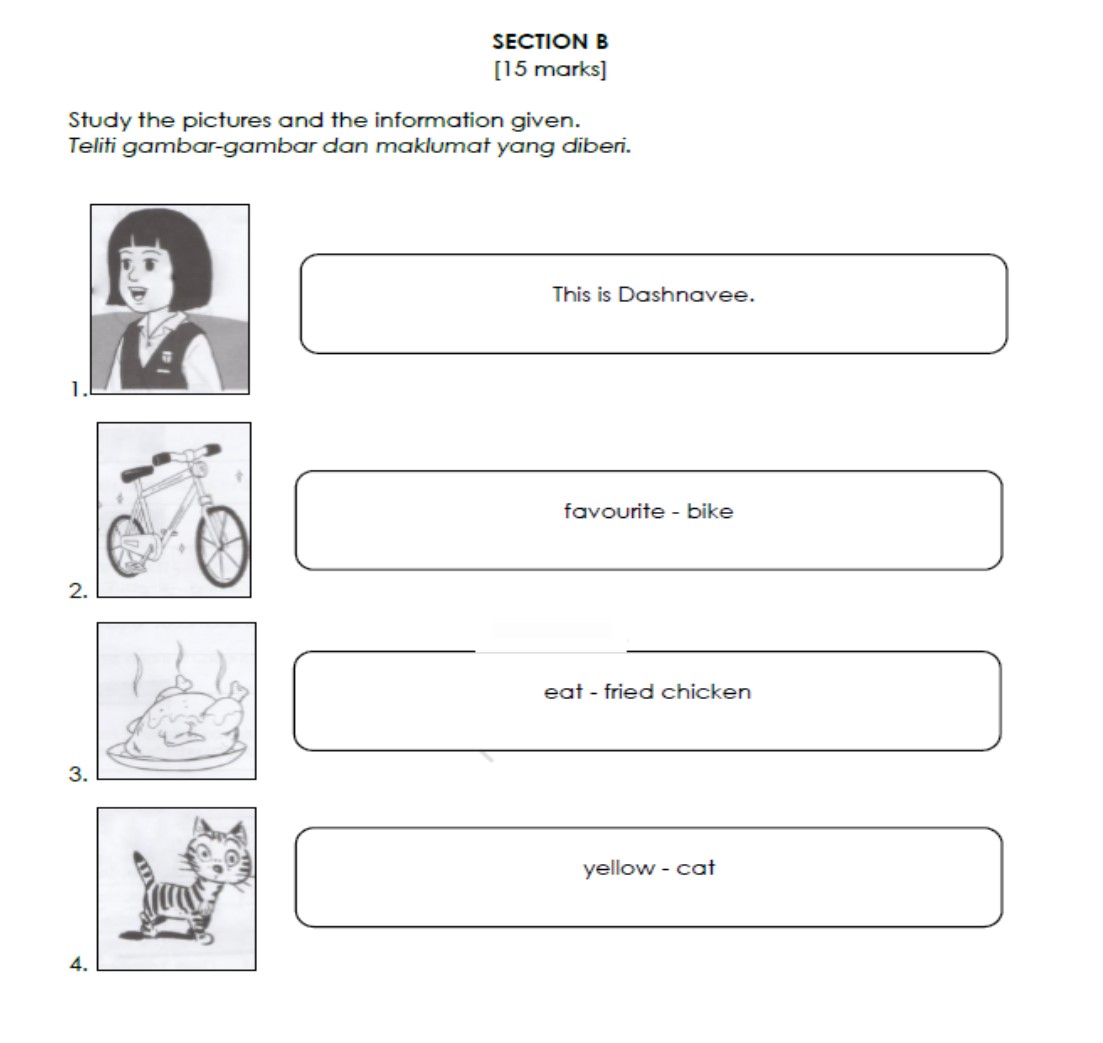 SECTION B
[15 marks]

Study the pictures and the information given.
Teliti gambar-gambar dan maklumat yang diberi.

1.

This is Dashnavee.

2.

favourite - bike

3.

eat - fried chicken

4.

yellow - cat