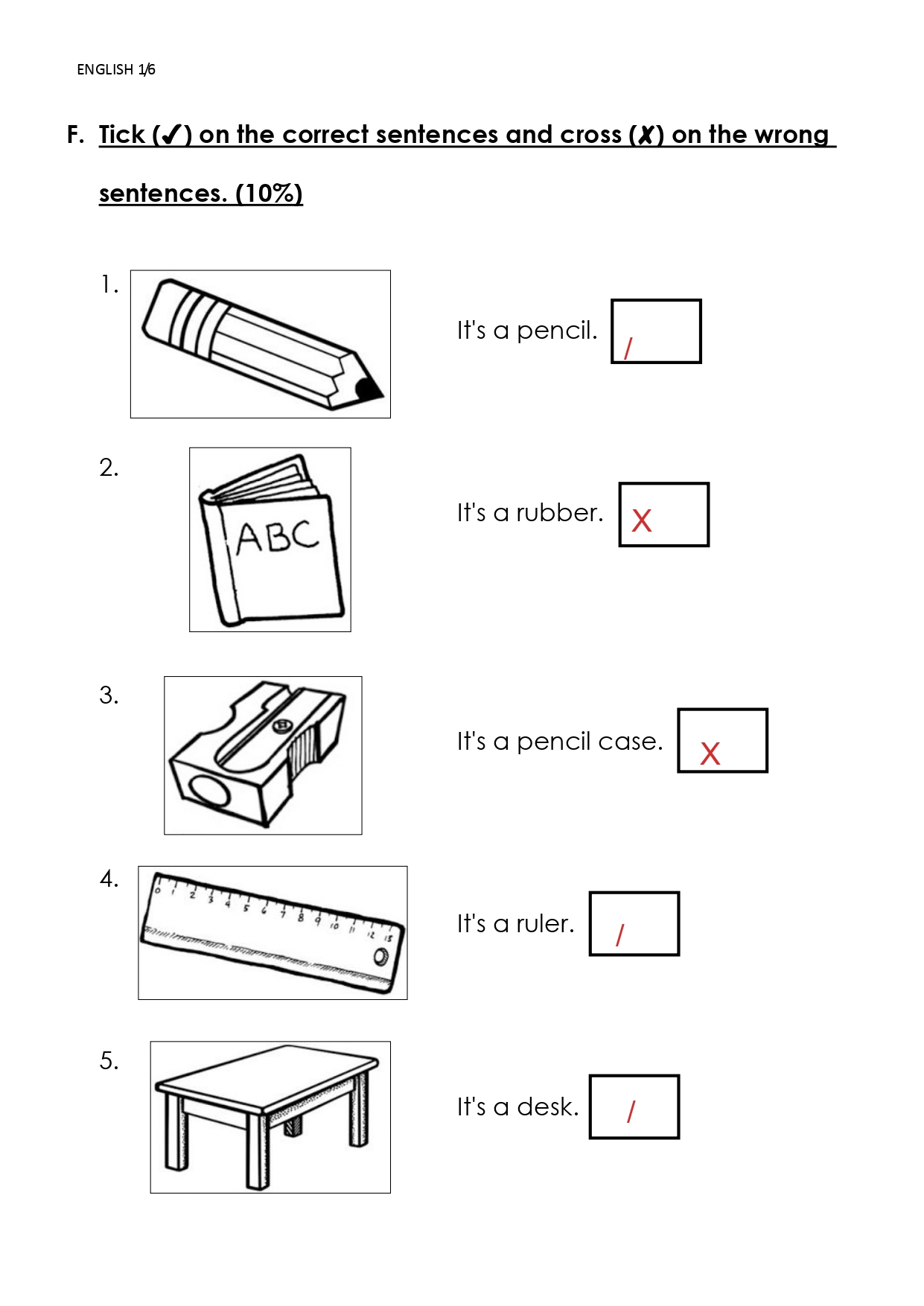 ENGLISH 1/6

F. Tick (✓) on the correct sentences and cross (✗) on the wrong sentences. (10%)

1. It's a pencil. /

2. ABC It's a rubber. X

3. It's a pencil case. X

4. 0 1 2 3 4 5 6 7 8 9 10 11 12 13 It's a ruler. /

5. It's a desk. /