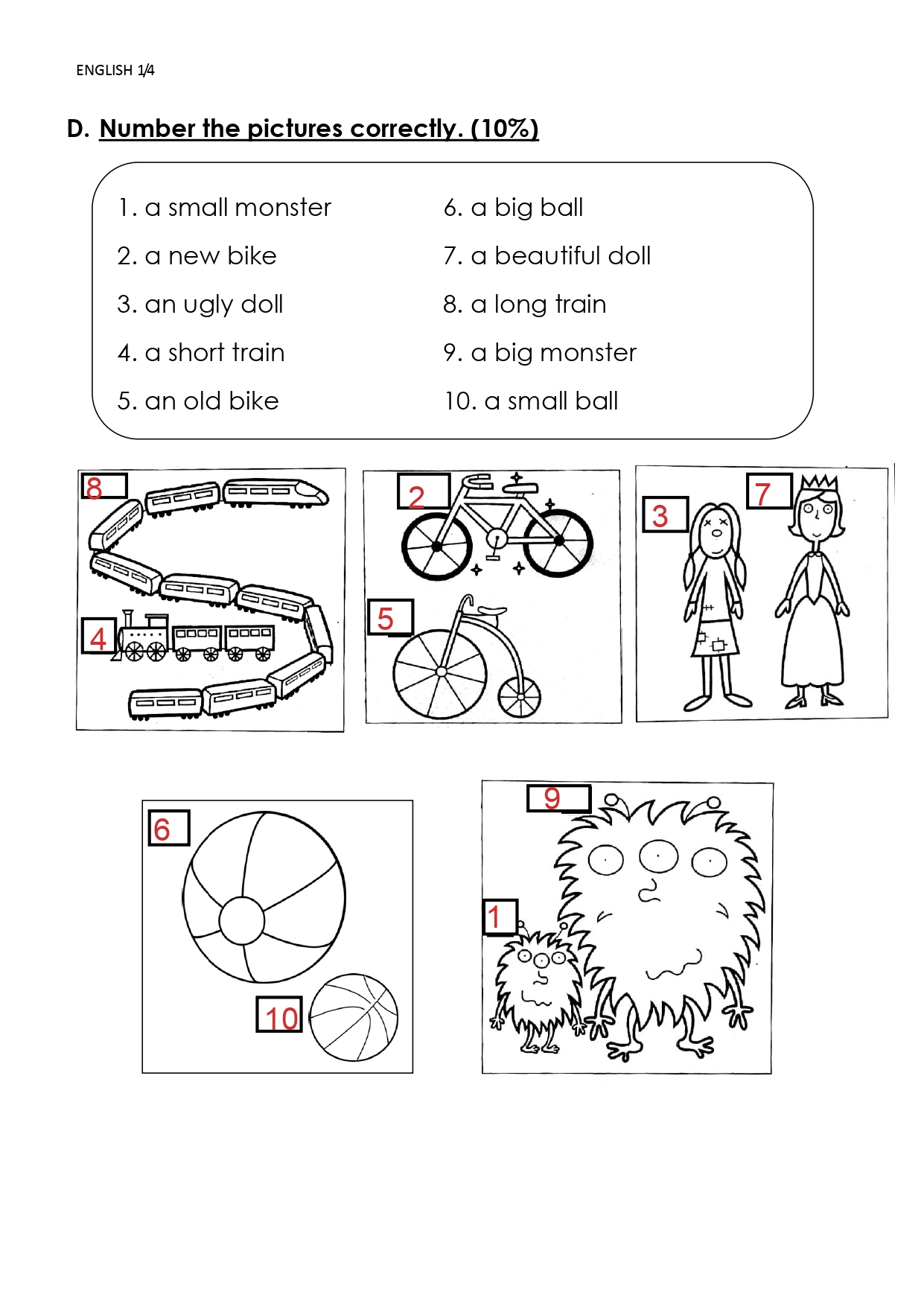 ENGLISH 1/4

D. Number the pictures correctly. (10%)

1. a small monster
2. a new bike
3. an ugly doll
4. a short train
5. an old bike

6. a big ball
7. a beautiful doll
8. a long train
9. a big monster
10. a small ball

8
4
2
5
3
7
6
10
9
1