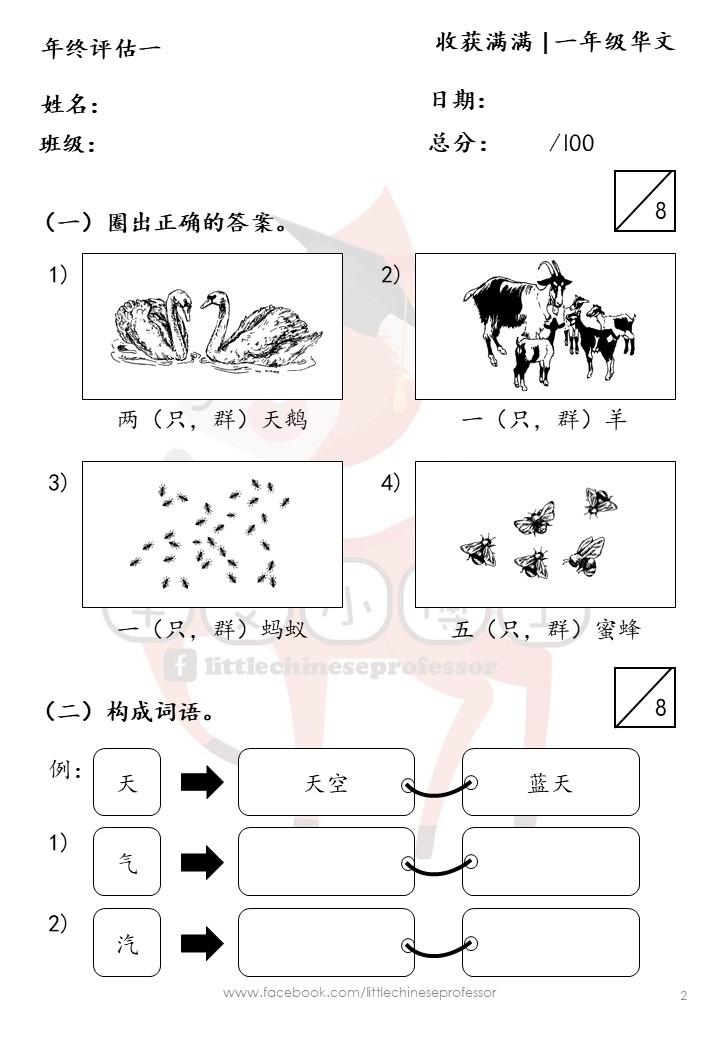 年终评估一

收获满满 | 一年级华文

姓名：

日期：

班级：

总分： /100

（一）圈出正确的答案。

8

1) 两（只，群）天鹅

2) 一（只，群）羊

3) 一（只，群）蚂蚁

4) 五（只，群）蜜蜂

littlechineseprofessor

（二）构成词语。

8

例： 天 天空 蓝天

1) 气

2) 汽

www.facebook.com/littlechineseprofessor

2