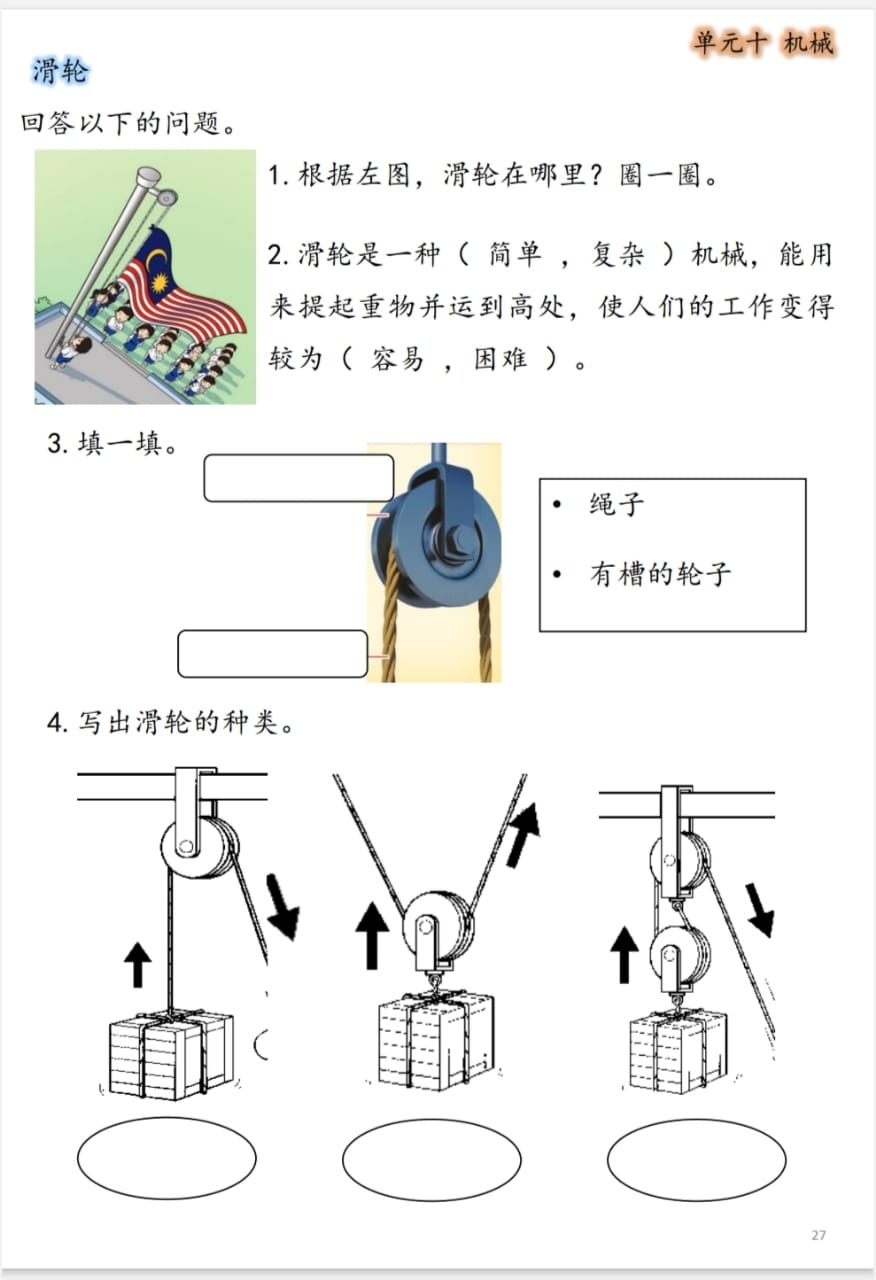 单元十 机械

滑轮

回答以下的问题。

1. 根据左图，滑轮在哪里？圈一圈。

2. 滑轮是一种（ 简单 ，复杂 ）机械，能用来提起重物并运到高处，使人们的工作变得较为（ 容易 ，困难 ）。

3. 填一填。

• 绳子

• 有槽的轮子

4. 写出滑轮的种类。

27