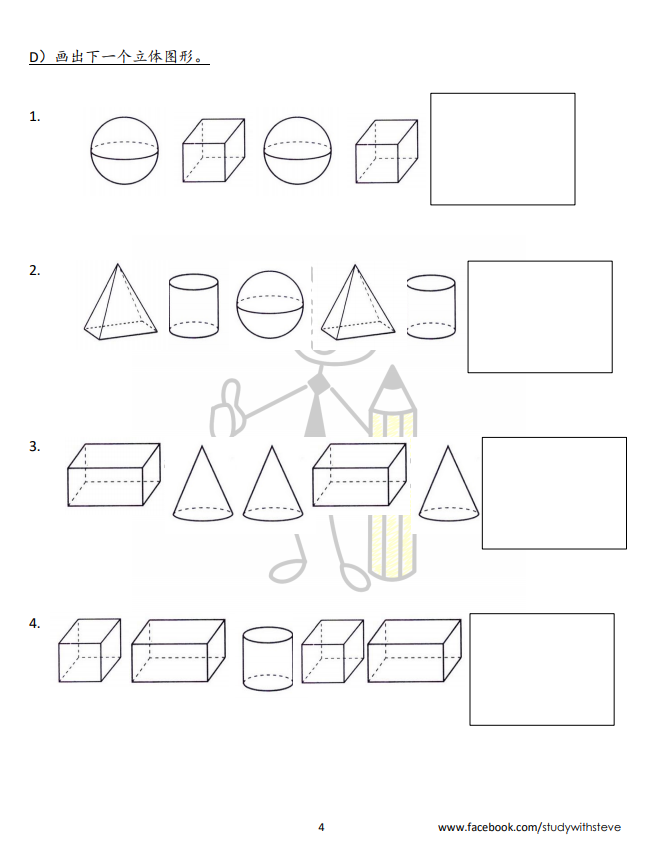 D）画出下一个立体图形。

1.

2.

3.

4.

4

www.facebook.com/studywithsteve