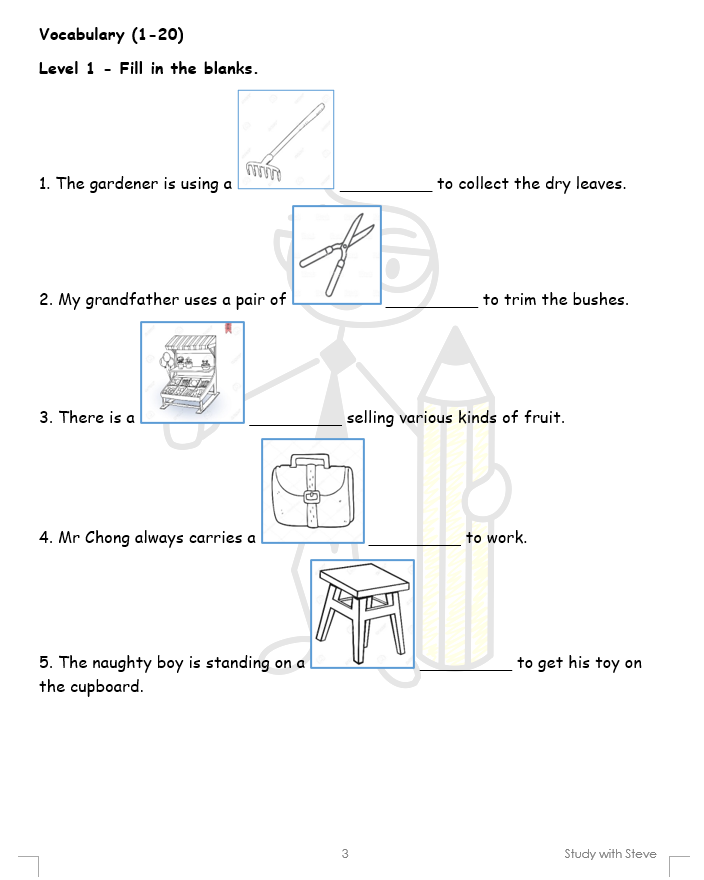 Vocabulary (1-20)

Level 1 - Fill in the blanks.

1. The gardener is using a __________ to collect the dry leaves.

2. My grandfather uses a pair of __________ to trim the bushes.

3. There is a __________ selling various kinds of fruit.

4. Mr Chong always carries a __________ to work.

5. The naughty boy is standing on a __________ to get his toy on the cupboard.

3

Study with Steve